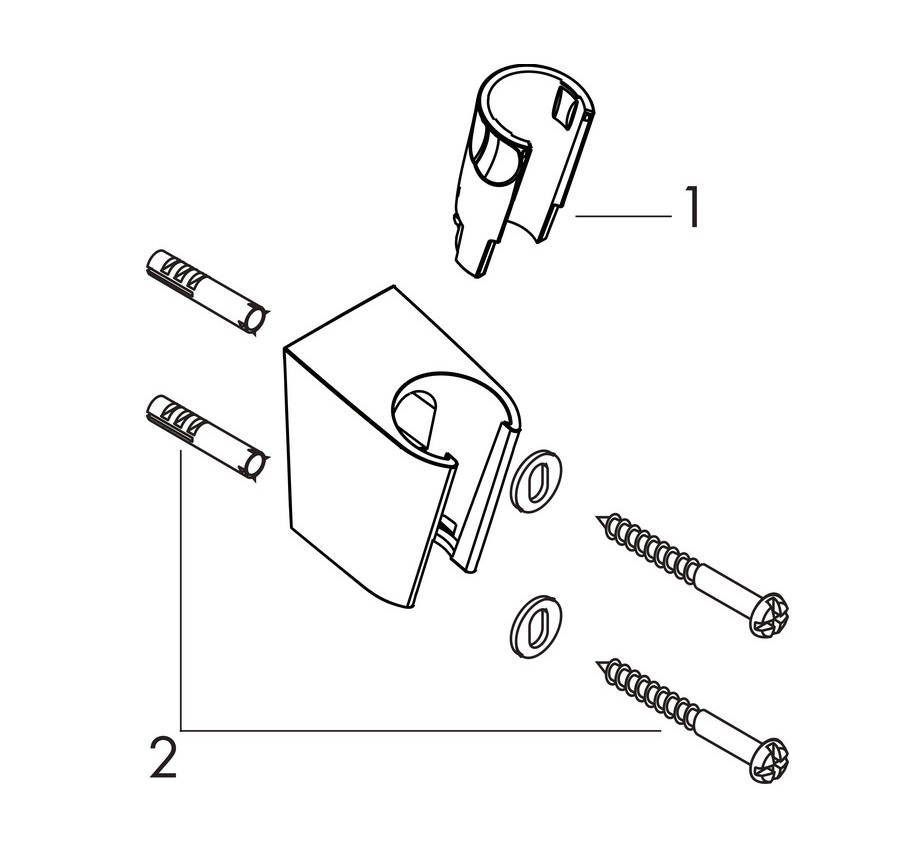 1

2